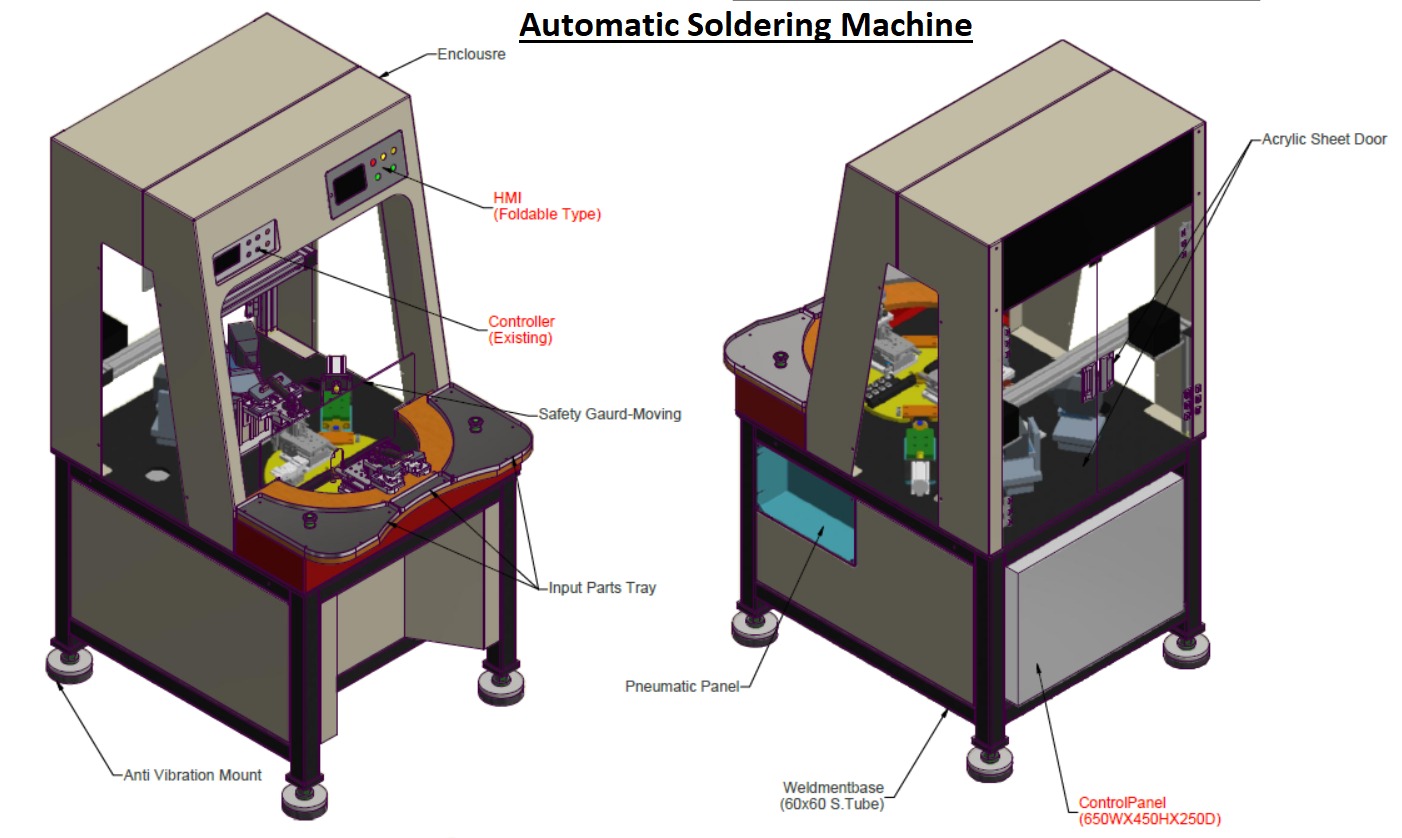 Automatic Soldering Machine

Enclousre

HMI
(Foldable Type)

Controller
(Existing)

Safety Gaurd-Moving

Input Parts Tray

Anti Vibration Mount

Acrylic Sheet Door

Pneumatic Panel

Weldmentbase
(60x60 S.Tube)

ControlPanel
(650WX450HX250D)